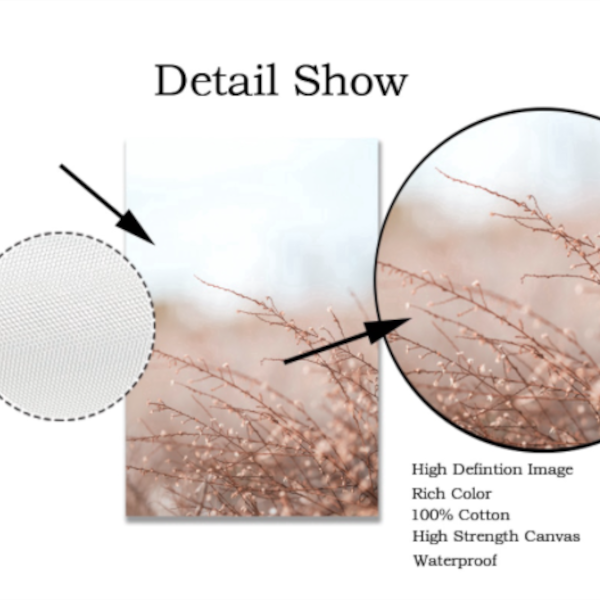 Detail Show

High Defintion Image
Rich Color
100% Cotton
High Strength Canvas
Waterproof