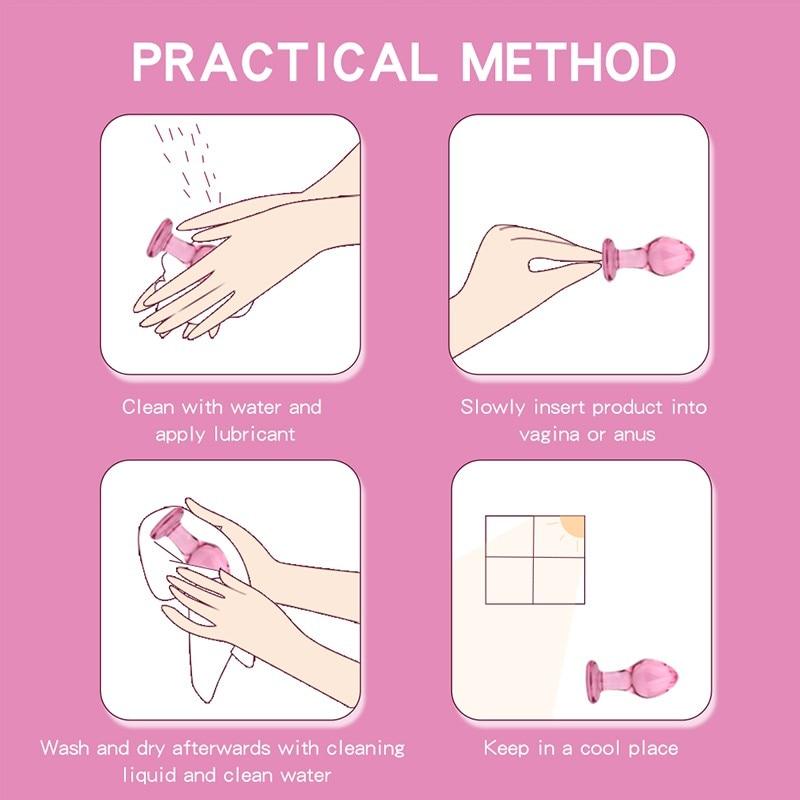 PRACTICAL METHOD

Clean with water and apply lubricant

Slowly insert product into vagina or anus

Wash and dry afterwards with cleaning liquid and clean water

Keep in a cool place