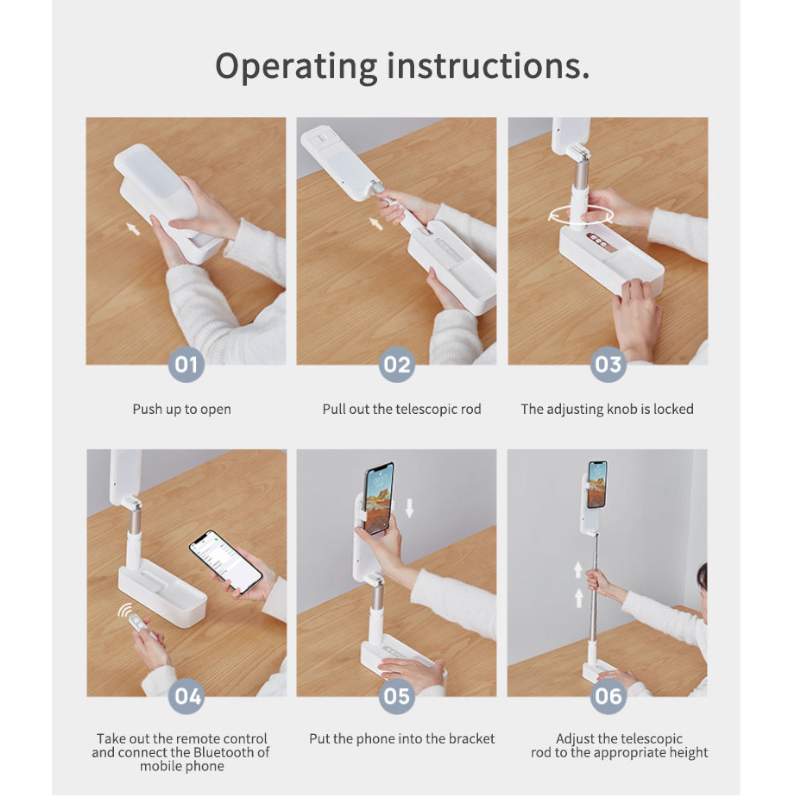 Operating instructions.

01

Push up to open

02

Pull out the telescopic rod

03

The adjusting knob is locked

04

Take out the remote control and connect the Bluetooth of mobile phone

05

Put the phone into the bracket

06

Adjust the telescopic rod to the appropriate height