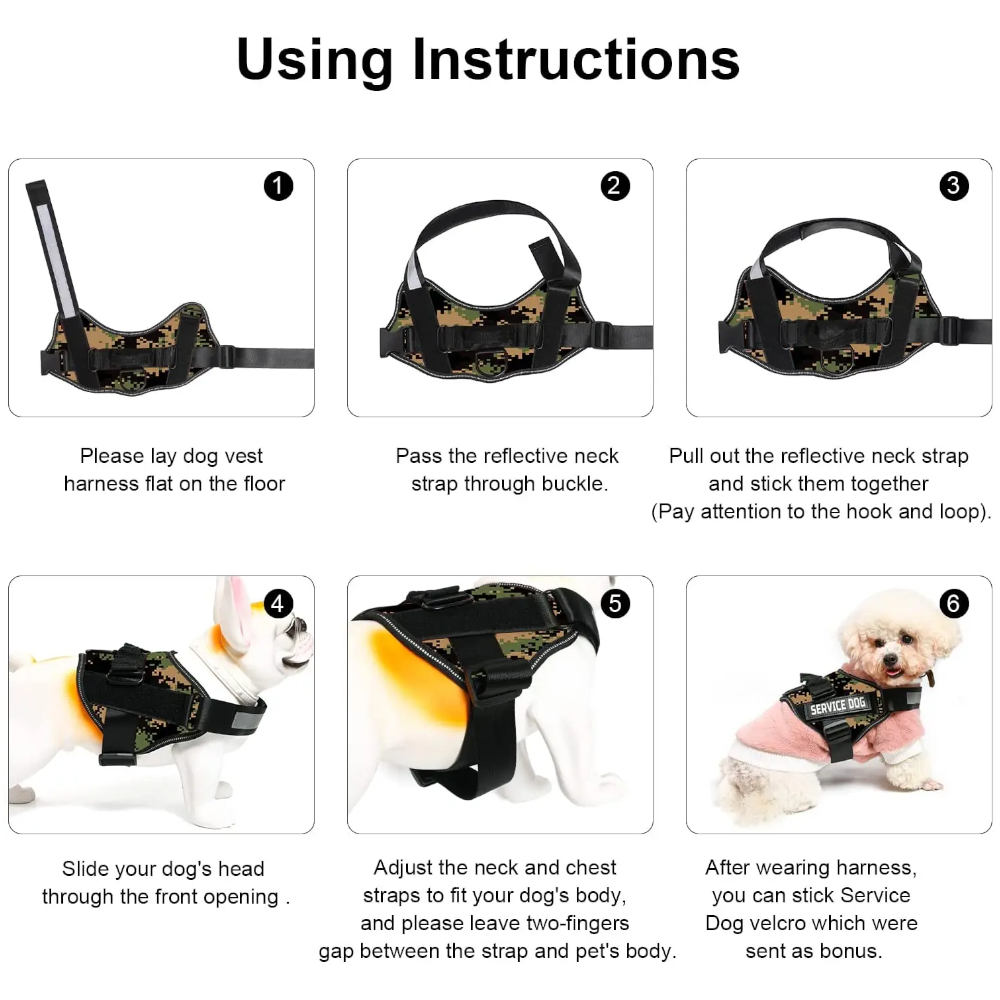 Using Instructions

1

Please lay dog vest harness flat on the floor

2

Pass the reflective neck strap through buckle.

3

Pull out the reflective neck strap and stick them together (Pay attention to the hook and loop).

4

Slide your dog's head through the front opening .

5

Adjust the neck and chest straps to fit your dog's body, and please leave two-fingers gap between the strap and pet's body.

6

SERVICE DOG

After wearing harness, you can stick Service Dog velcro which were sent as bonus.