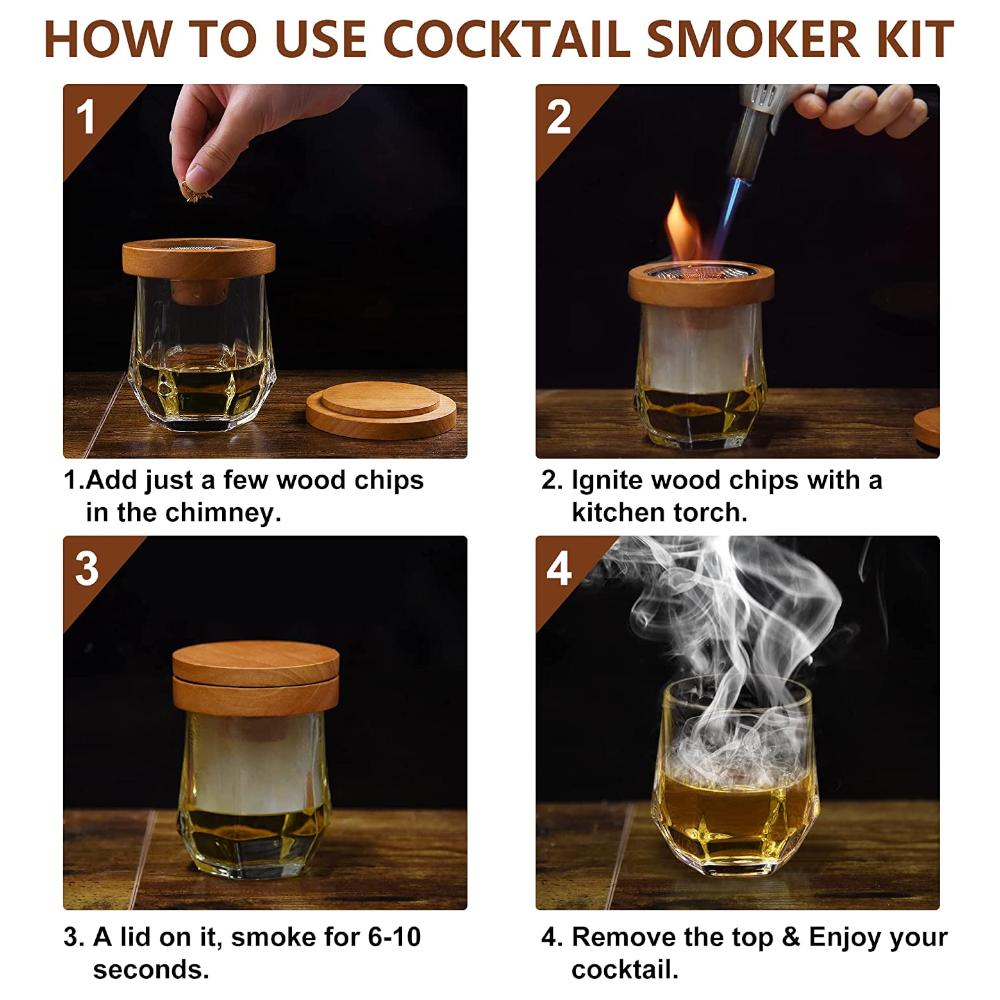 HOW TO USE COCKTAIL SMOKER KIT

1

1.Add just a few wood chips in the chimney.

2

2. Ignite wood chips with a kitchen torch.

3

3. A lid on it, smoke for 6-10 seconds.

4

4. Remove the top & Enjoy your cocktail.