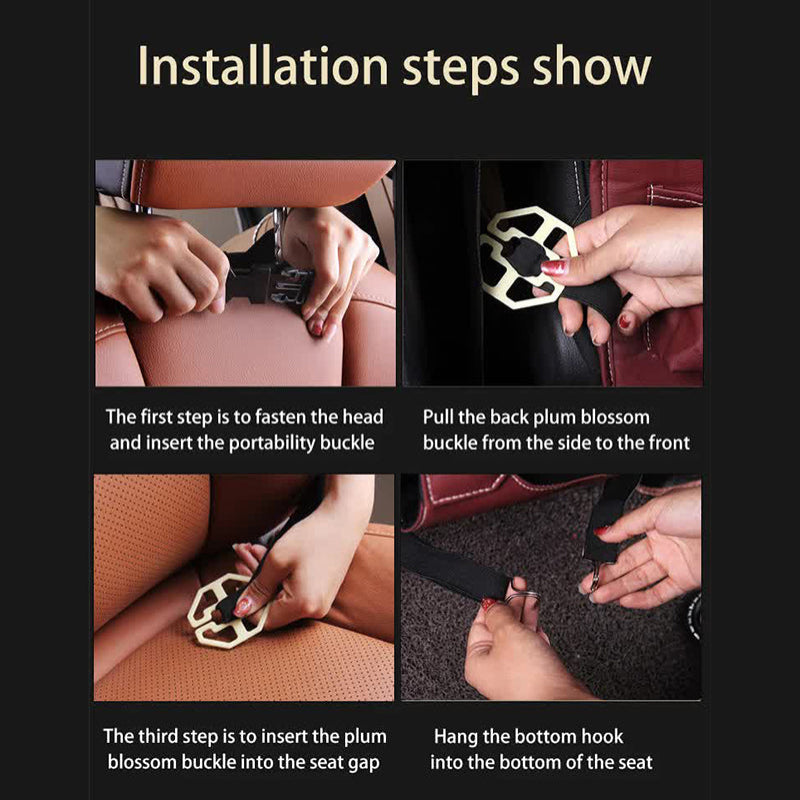 Installation steps show

The first step is to fasten the head and insert the portability buckle

Pull the back plum blossom buckle from the side to the front

The third step is to insert the plum blossom buckle into the seat gap

Hang the bottom hook into the bottom of the seat