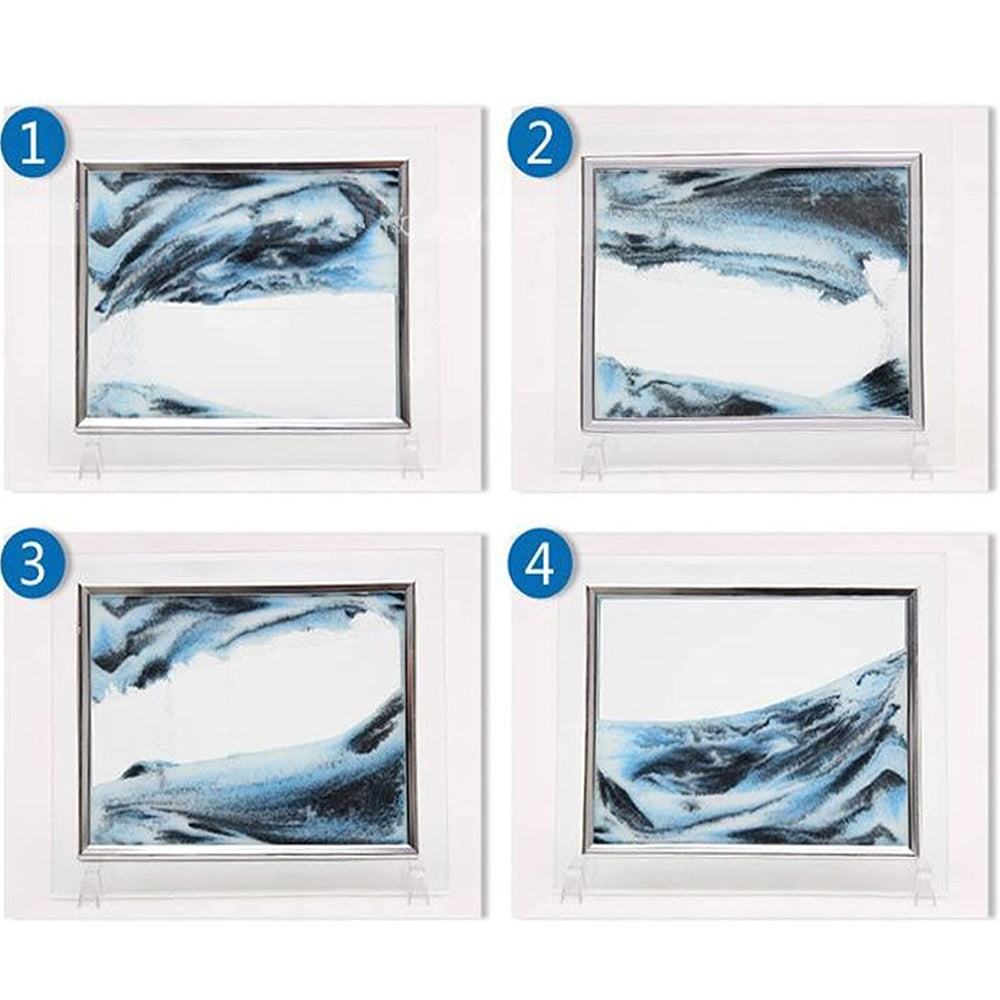 1
2
3
4